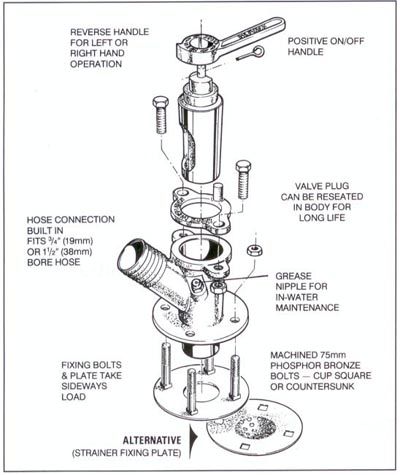 REVERSE HANDLE FOR LEFT OR RIGHT HAND OPERATION

POSITIVE ON/OFF HANDLE

VALVE PLUG CAN BE RESEATED IN BODY FOR LONG LIFE

HOSE CONNECTION BUILT IN FITS $^3/_4$" (19mm) OR $1^1/_2$" (38mm) BORE HOSE

GREASE NIPPLE FOR IN-WATER MAINTENANCE

FIXING BOLTS & PLATE TAKE SIDEWAYS LOAD

MACHINED 75mm PHOSPHOR BRONZE BOLTS — CUP SQUARE OR COUNTERSUNK

ALTERNATIVE
(STRAINER FIXING PLATE)